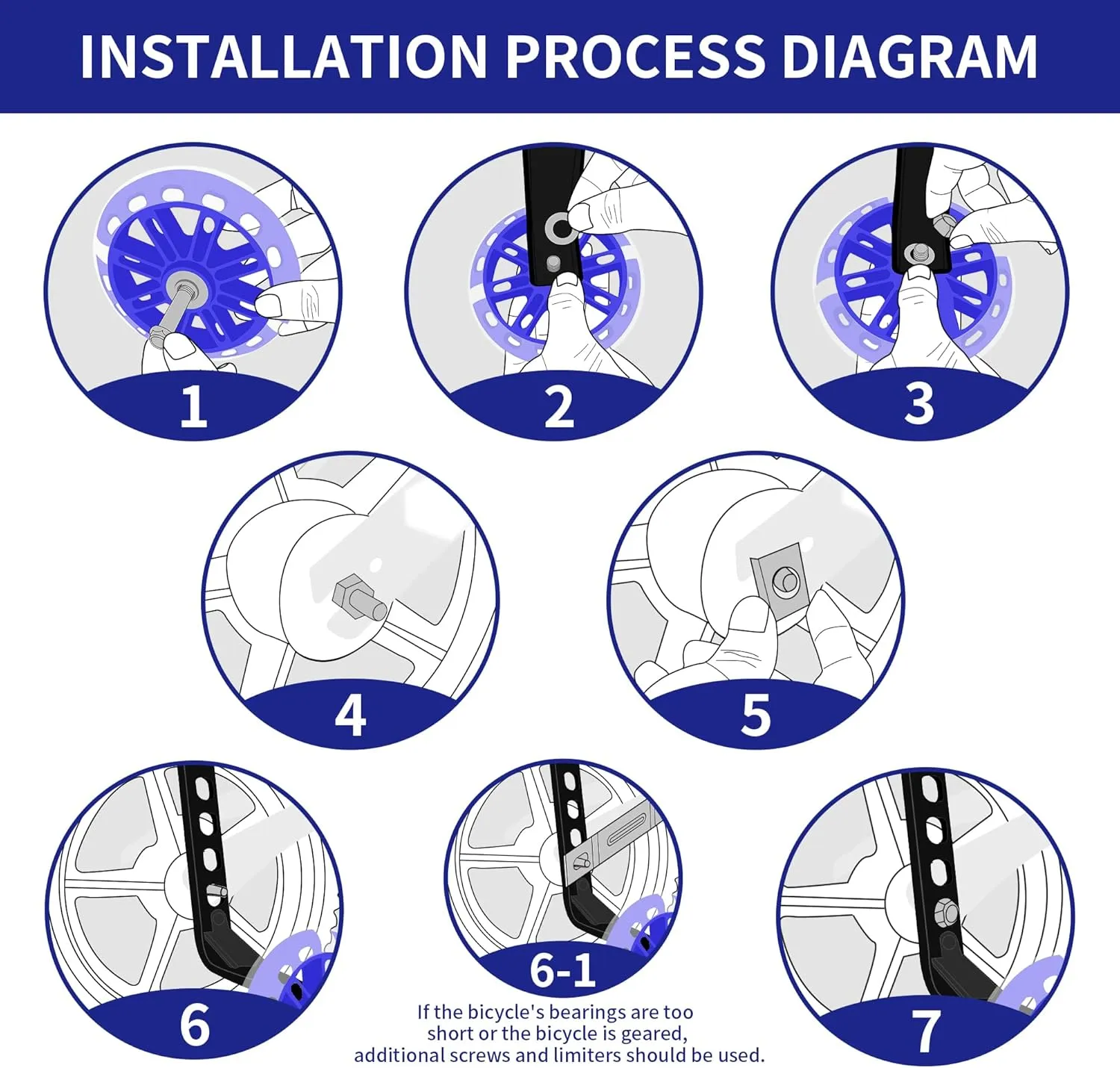 INSTALLATION PROCESS DIAGRAM

1

2

3

4

5

6

6-1

If the bicycle's bearings are too short or the bicycle is geared, additional screws and limiters should be used.

7